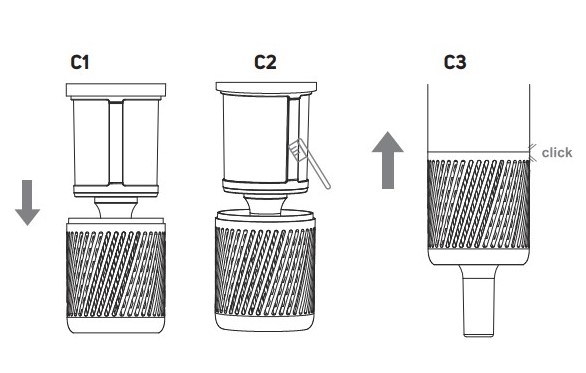 C1

C2

C3

click